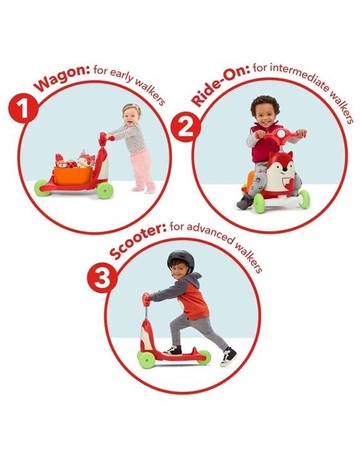 1 Wagon: for early walkers

2 Ride-On: for intermediate walkers

3 Scooter: for advanced walkers