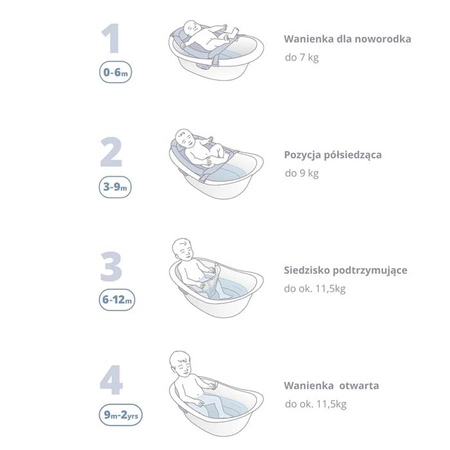 1
0-6m
Wanienka dla noworodka
do 7 kg

2
3-9m
Pozycja półsiedząca
do 9 kg

3
6-12m
Siedzisko podtrzymujące
do ok. 11,5kg

4
9m-2yrs
Wanienka otwarta
do ok. 11,5kg