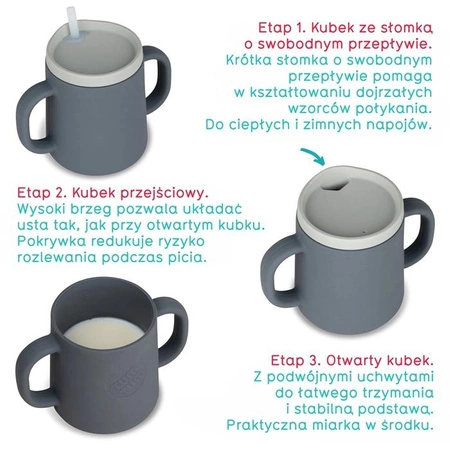 Etap 1. Kubek ze słomką o swobodnym przepływie.
Krótka słomka o swobodnym przepływie pomaga w kształtowaniu dojrzałych wzorców połykania. Do ciepłych i zimnych napojów.

Etap 2. Kubek przejściowy.
Wysoki brzeg pozwala układać usta tak, jak przy otwartym kubku. Pokrywka redukuje ryzyko rozlewania podczas picia.

Etap 3. Otwarty kubek.
Z podwójnymi uchwytami do łatwego trzymania i stabilną podstawą. Praktyczna miarka w środku.