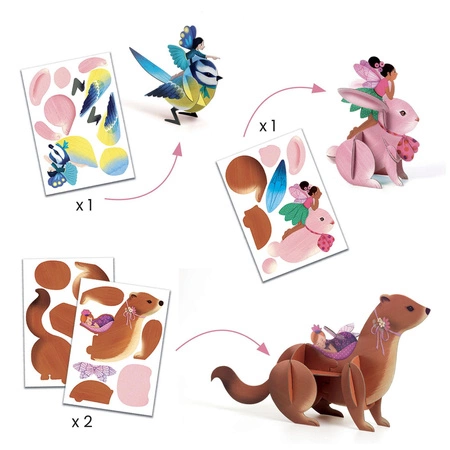 x 1

x 1

x 2