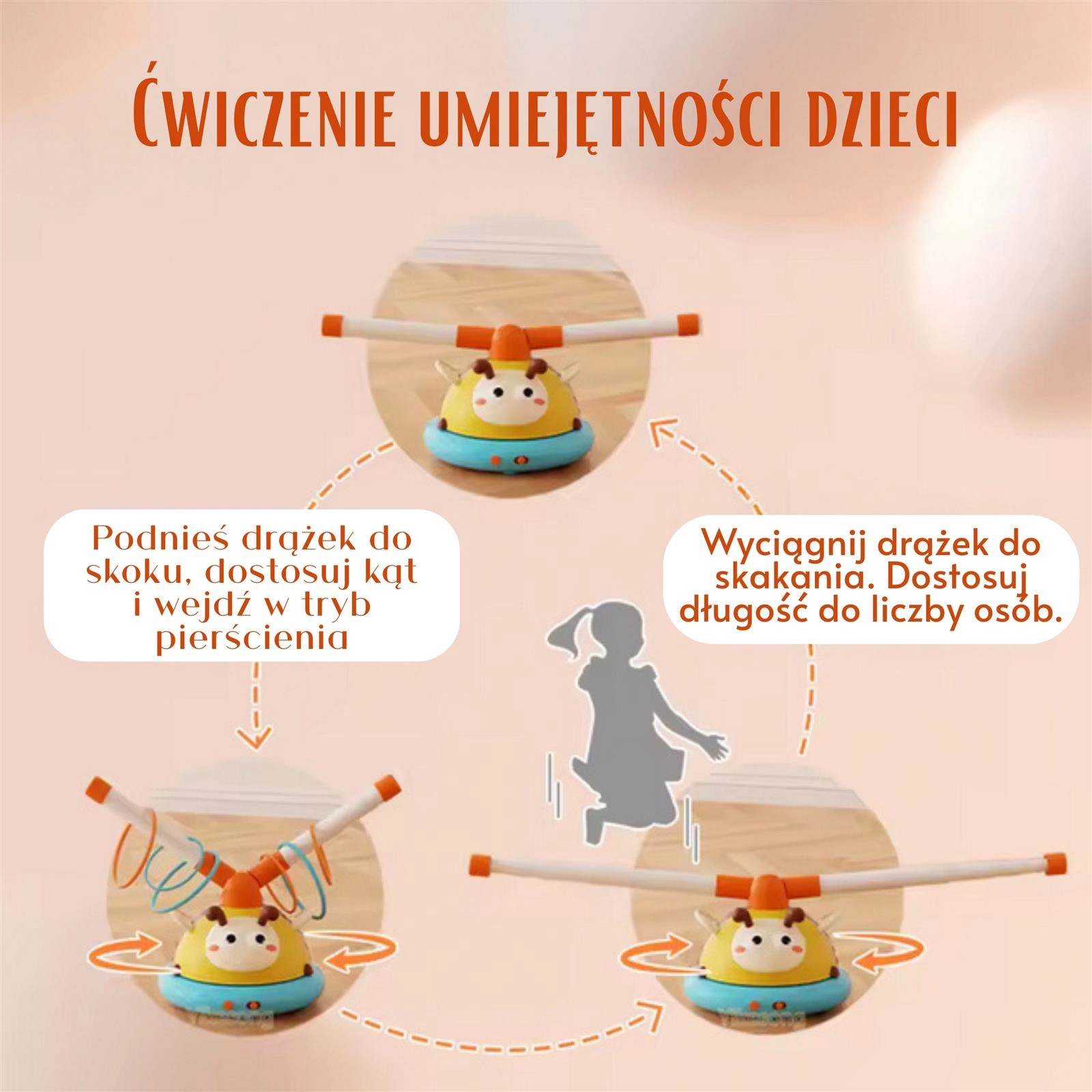 Ćwiczenie umiejętności dzieci

Podnieś drążek do skoku, dostosuj kąt i wejdź w tryb pierścienia

Wyciągnij drążek do skakania. Dostosuj długość do liczby osób.