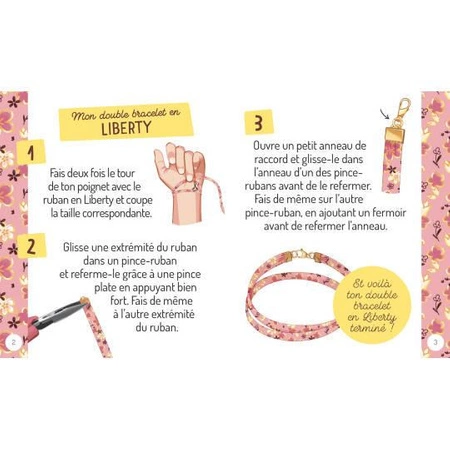 Mon double bracelet en
LIBERTY

1
Fais deux fois le tour de ton poignet avec le ruban en Liberty et coupe la taille correspondante.

2
Glisse une extrémité du ruban dans un pince-ruban et referme-le grâce à une pince plate en appuyant bien fort. Fais de même à l'autre extrémité du ruban.

2

3
Ouvre un petit anneau de raccord et glisse-le dans l'anneau d'un des pince-rubans avant de le refermer. Fais de même sur l'autre pince-ruban, en ajoutant un fermoir avant de refermer l'anneau.

Et voilà ton double bracelet en Liberty terminé !

3