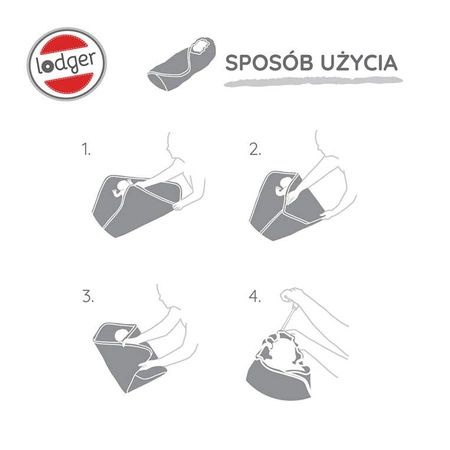 lodger

SPOSÓB UŻYCIA

1.

2.

3.

4.