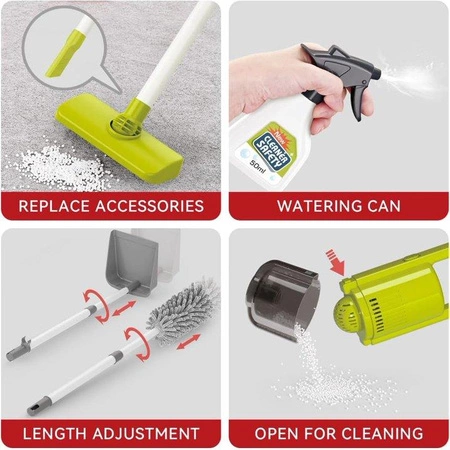 REPLACE ACCESSORIES

New
CLEANER
SAFETY
50ml

WATERING CAN

LENGTH ADJUSTMENT

OPEN FOR CLEANING