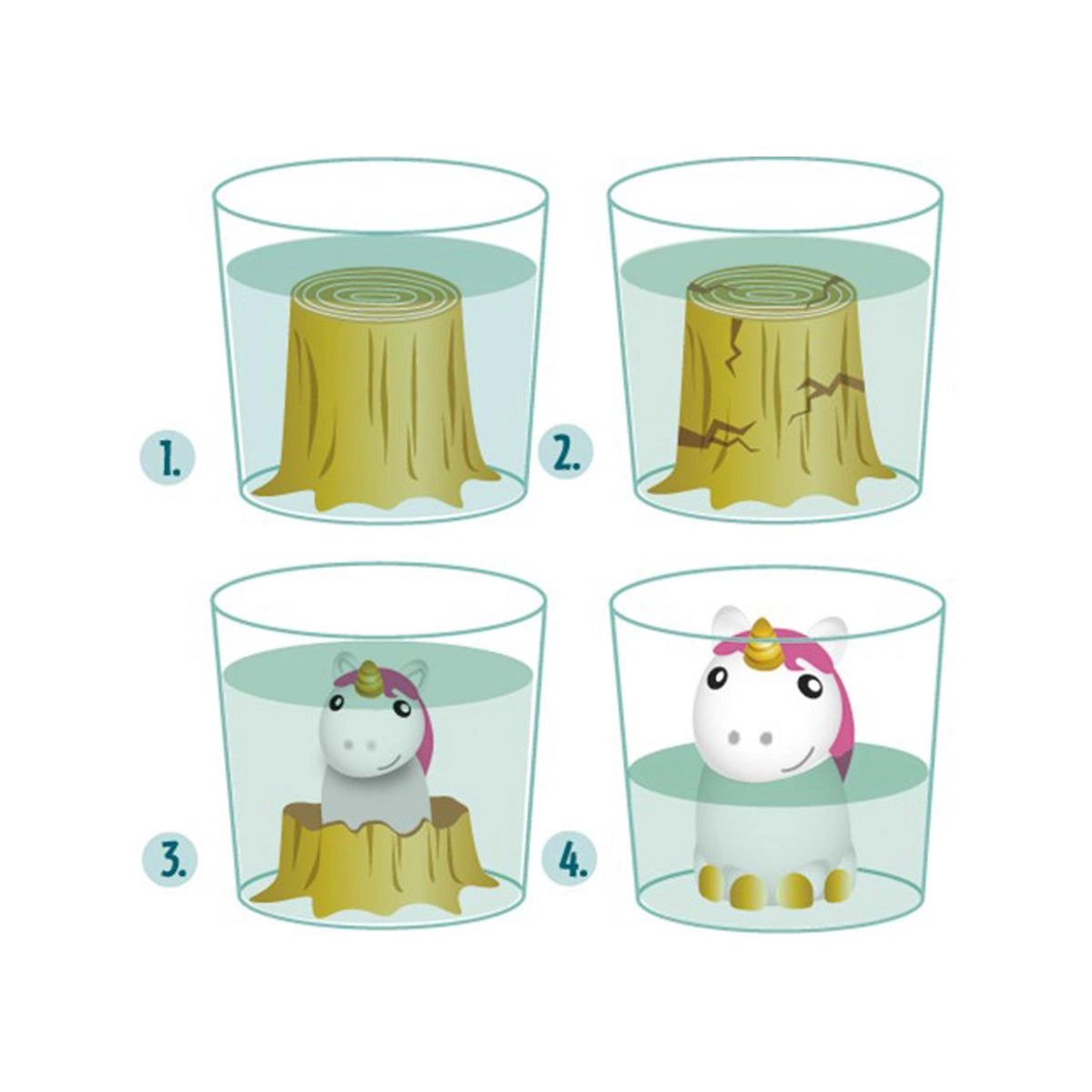 1.

2.

3.

4.