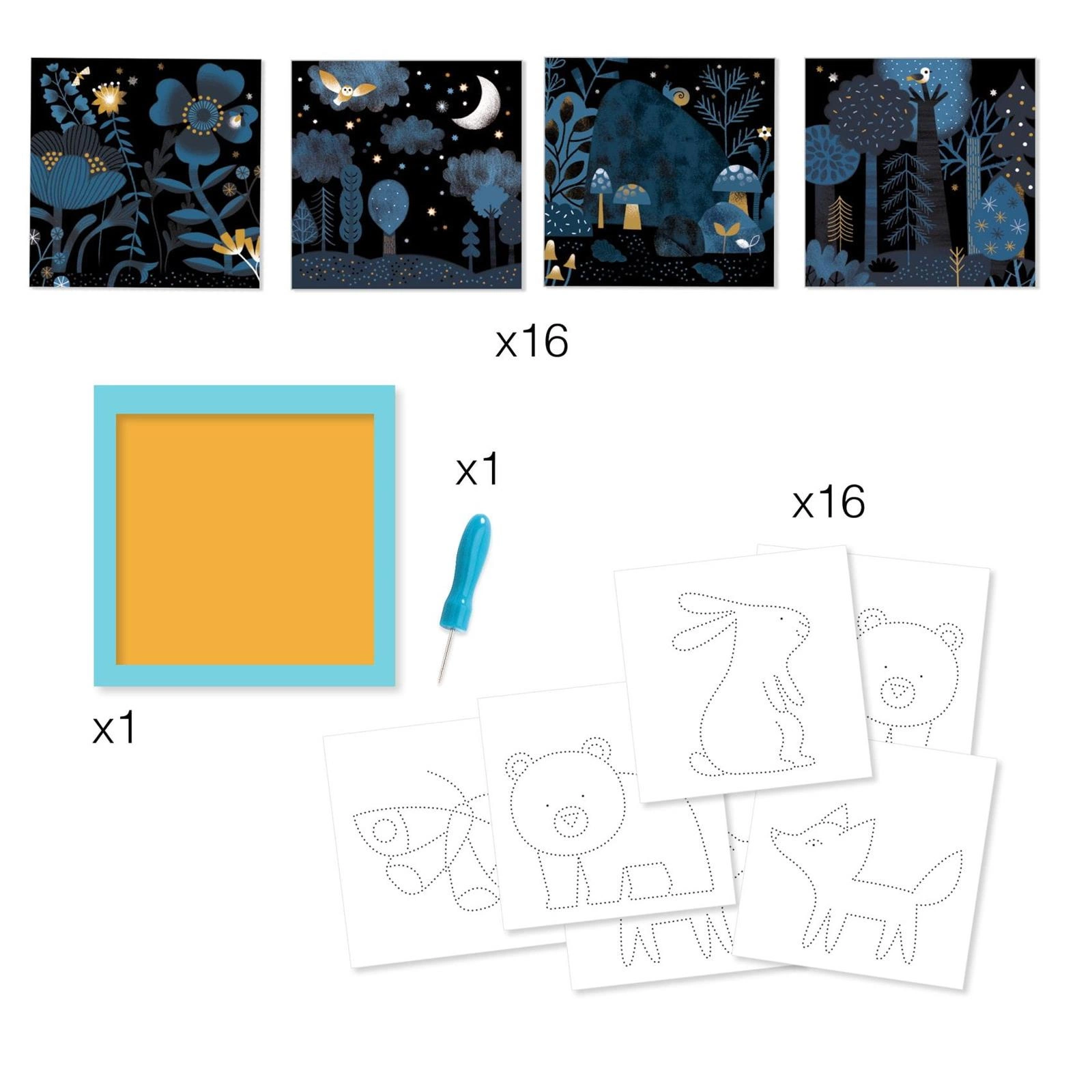 x16

x1

x16

x1